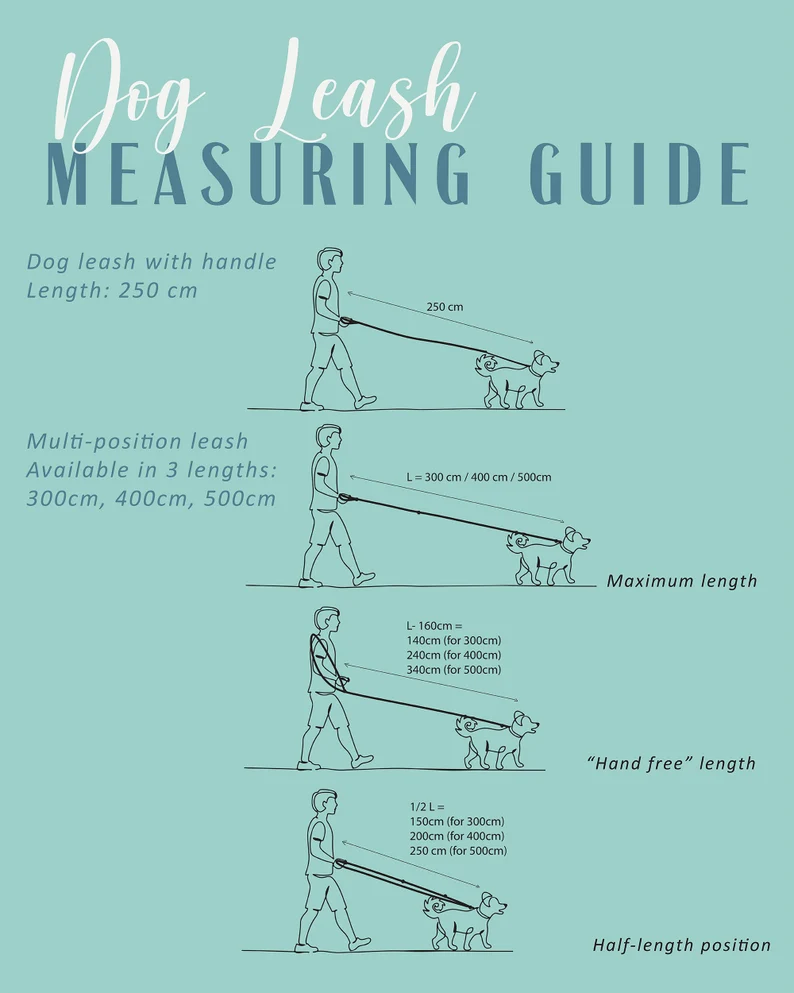 Dog Leash
MEASURING GUIDE

Dog leash with handle
Length: 250 cm

250 cm

Multi-position leash
Available in 3 lengths:
300cm, 400cm, 500cm

L = 300 cm / 400 cm / 500cm

Maximum length

L- 160cm =
140cm (for 300cm)
240cm (for 400cm)
340cm (for 500cm)

"Hand free" length

1/2 L =
150cm (for 300cm)
200cm (for 400cm)
250 cm (for 500cm)

Half-length position